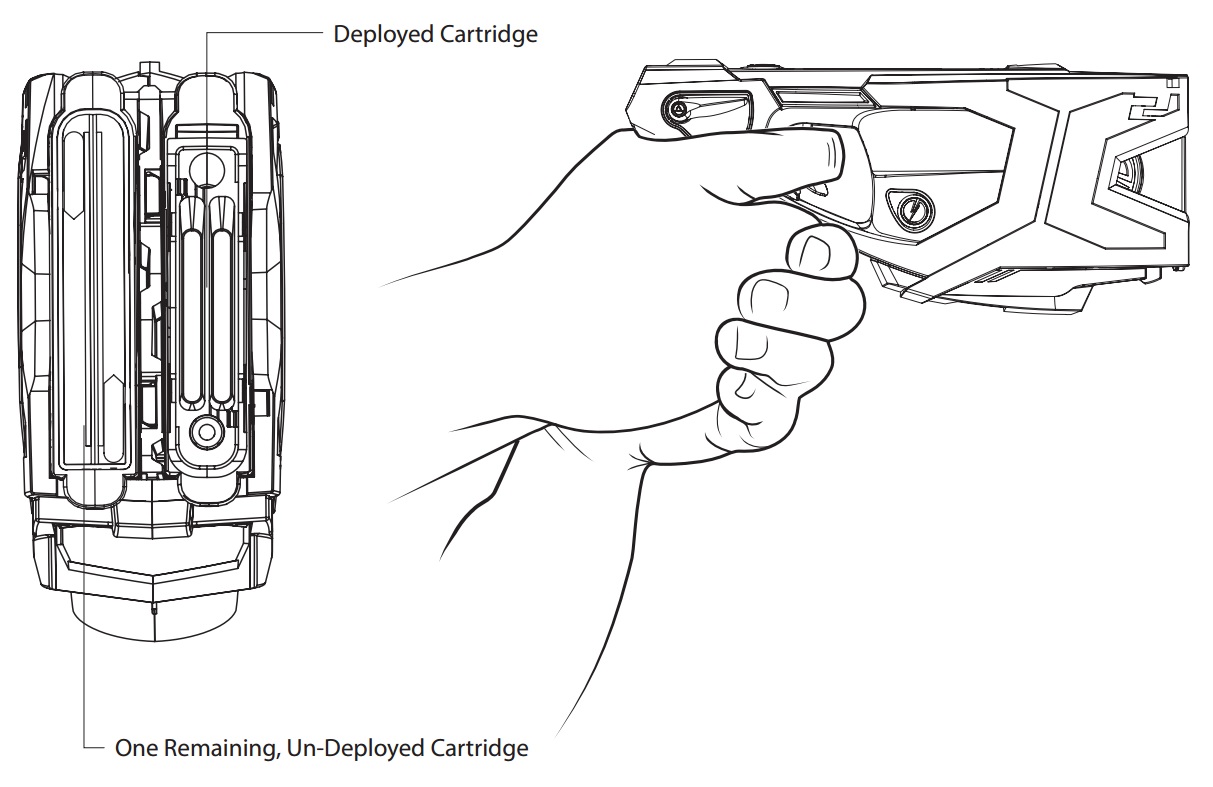 Deployed Cartridge

One Remaining, Un-Deployed Cartridge